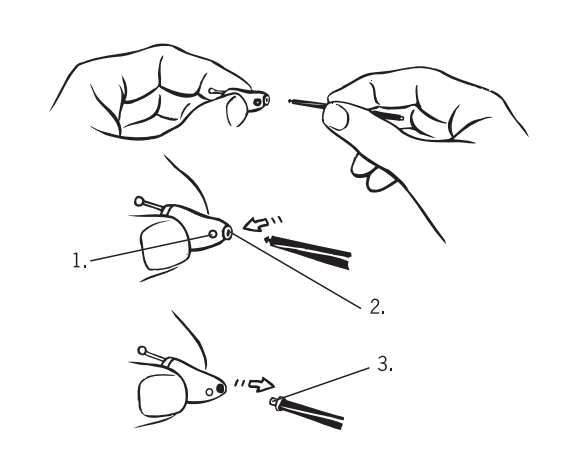 1.

2.

3.